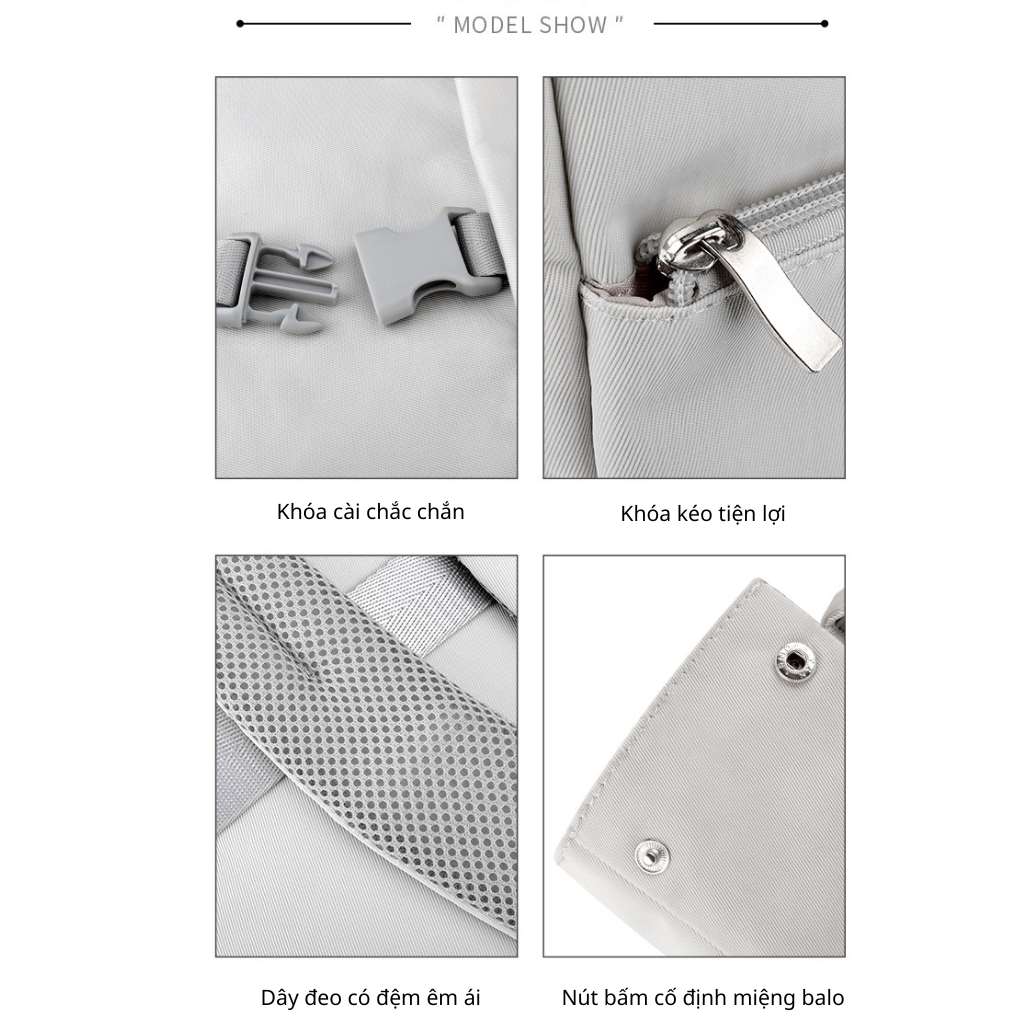 " MODEL SHOW "

Khóa cài chắc chắn

Khóa kéo tiện lợi

Dây đeo có đệm êm ái

Nút bấm cố định miệng balo