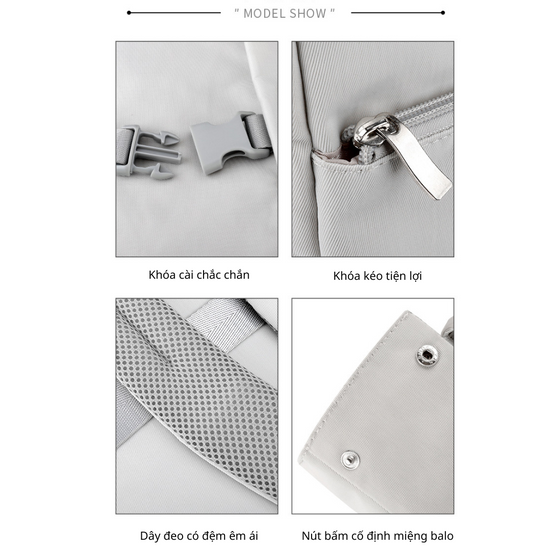 " MODEL SHOW "

Khóa cài chắc chắn

Khóa kéo tiện lợi

Dây đeo có đệm êm ái

Nút bấm cố định miệng balo